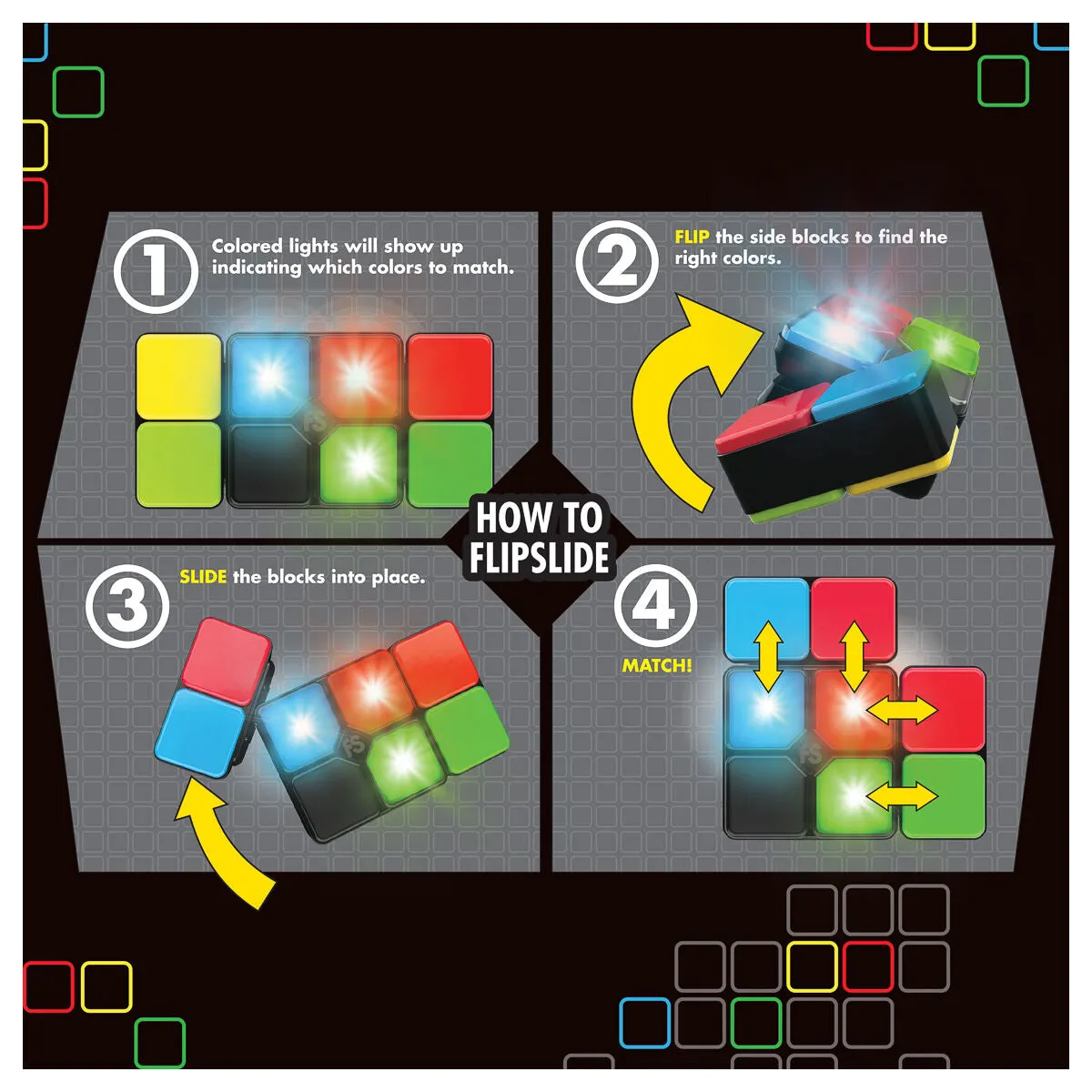 1 Colored lights will show up indicating which colors to match.

2 FLIP the side blocks to find the right colors.

HOW TO FLIPSLIDE

3 SLIDE the blocks into place.

4 MATCH!